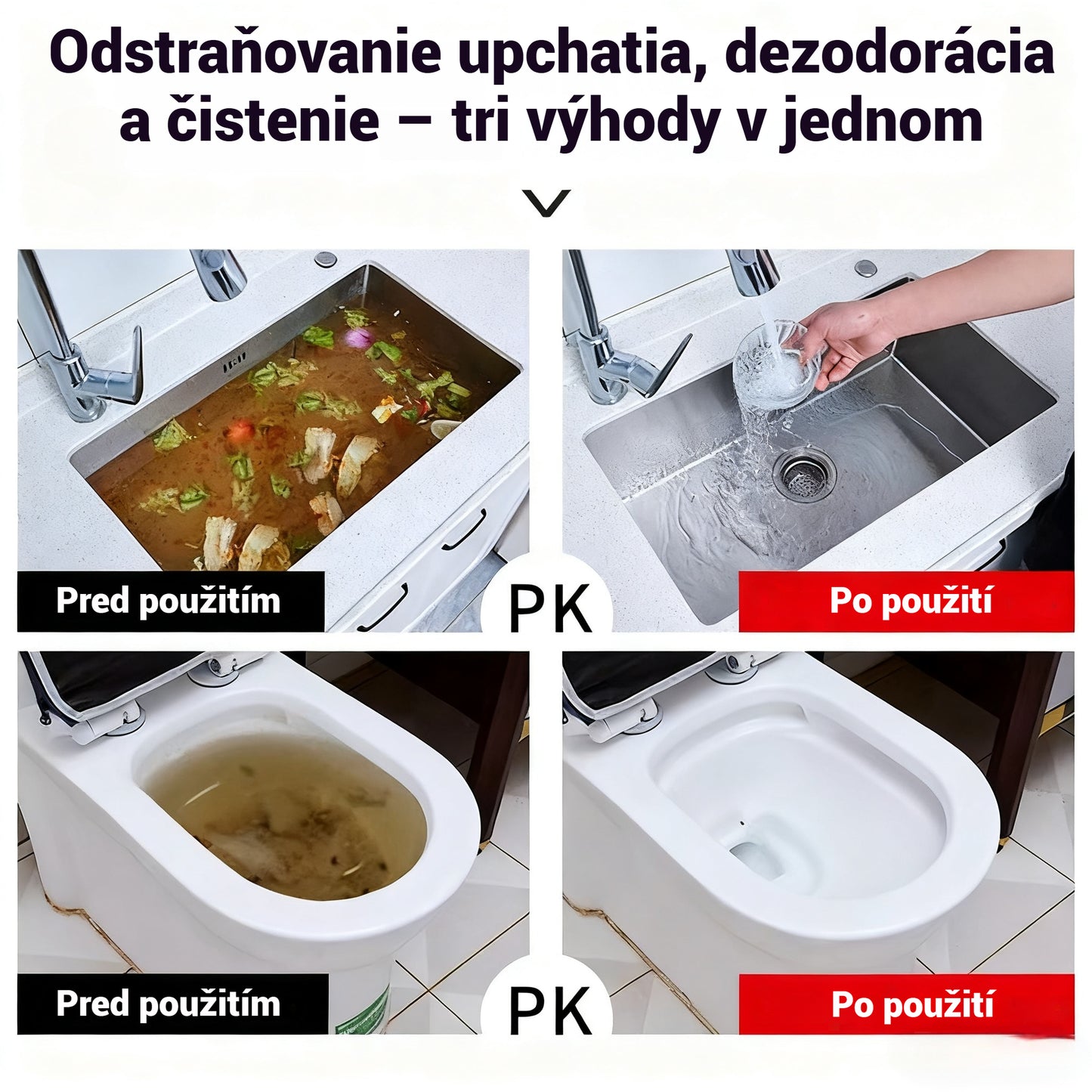 Odstraňovanie upchatia, dezodorácia a čistenie – tri výhody v jednom

Pred použitím

PK

Po použití

Pred použitím

PK

Po použití